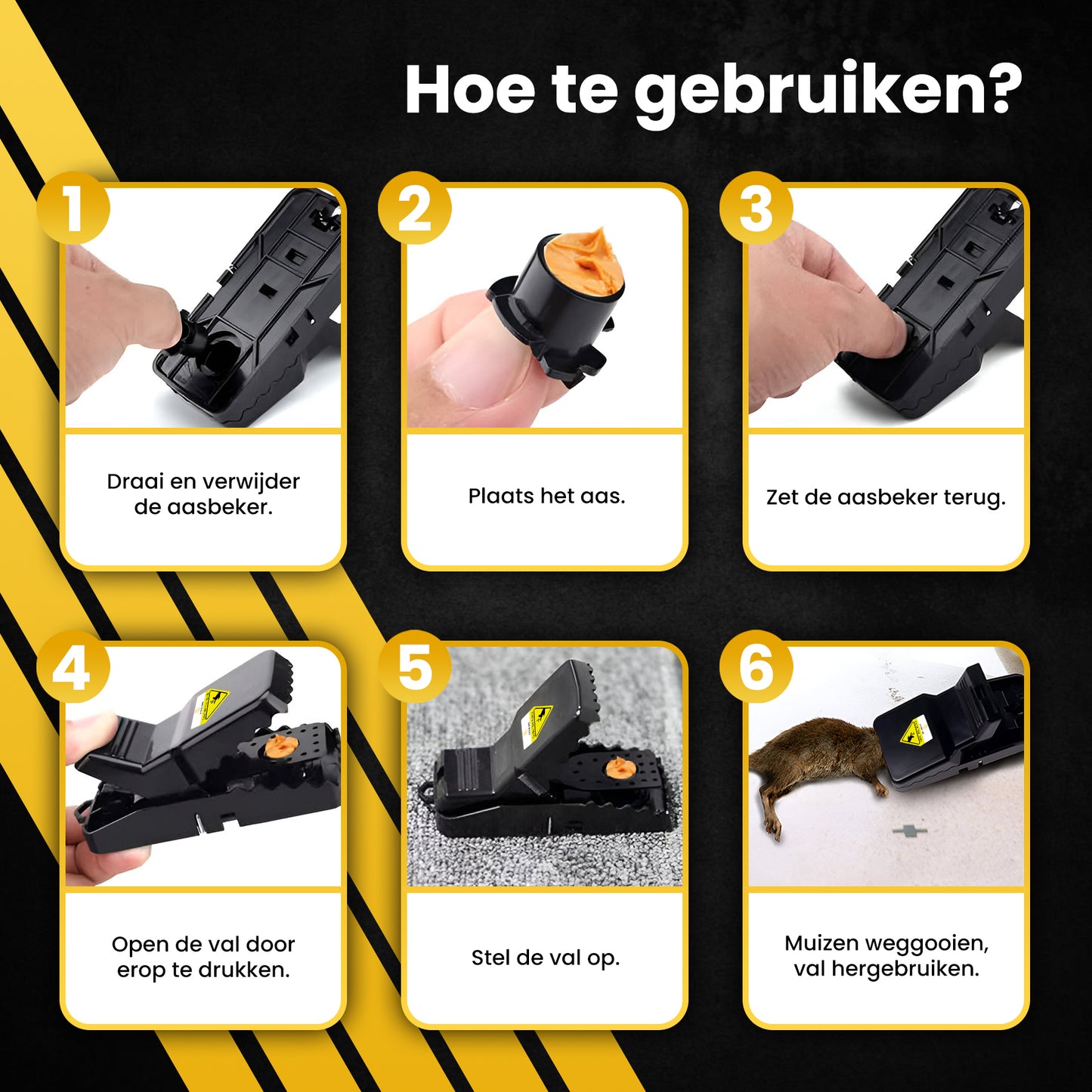 Hoe te gebruiken?

1

Draai en verwijder de aasbeker.

2

Plaats het aas.

3

Zet de aasbeker terug.

4

Open de val door erop te drukken.

5

Stel de val op.

6

Muizen weggooien, val hergebruiken.