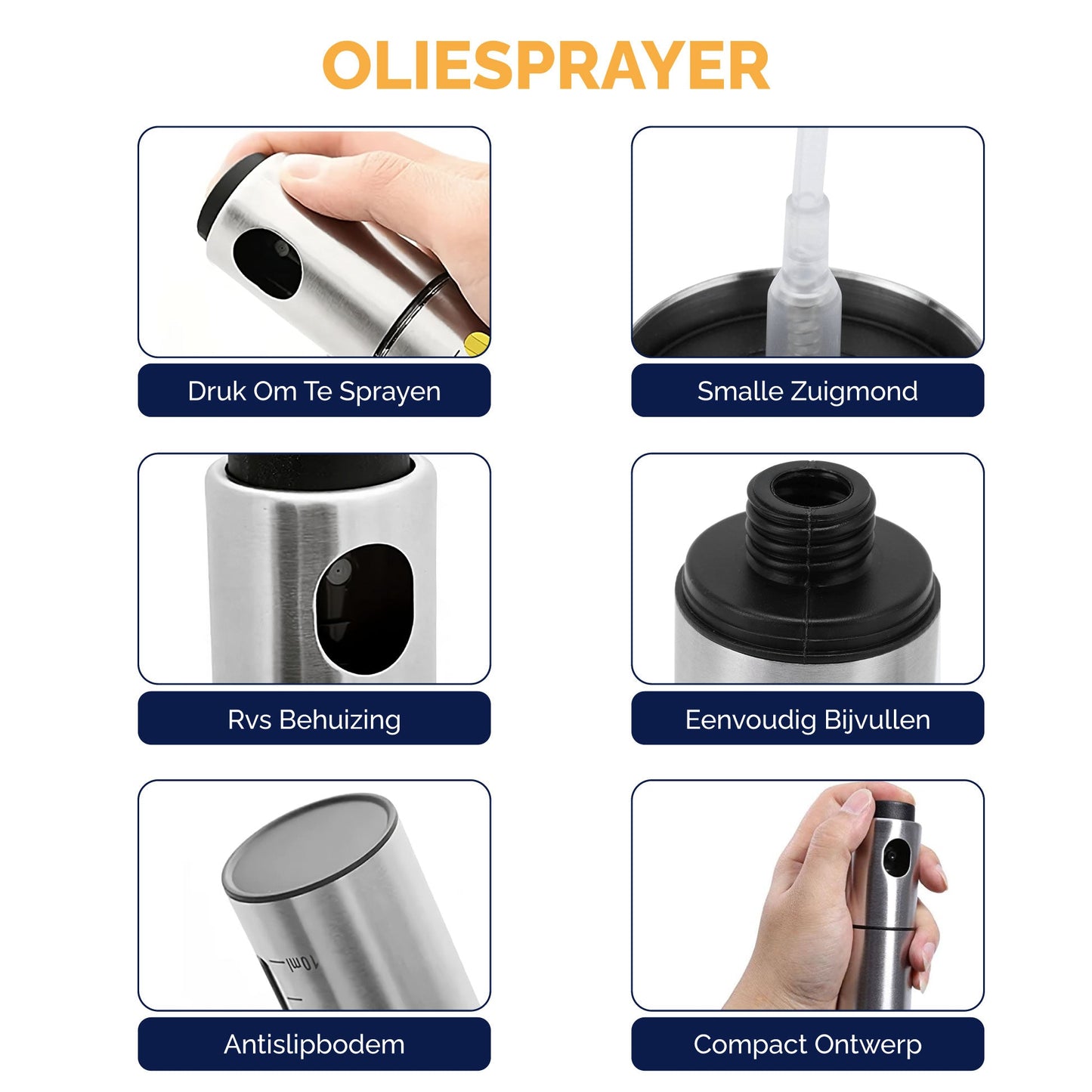 OLIESPRAYER

Druk Om Te Sprayen

Smalle Zuigmond

Rvs Behuizing

Eenvoudig Bijvullen

10ml

Antislipbodem

Compact Ontwerp